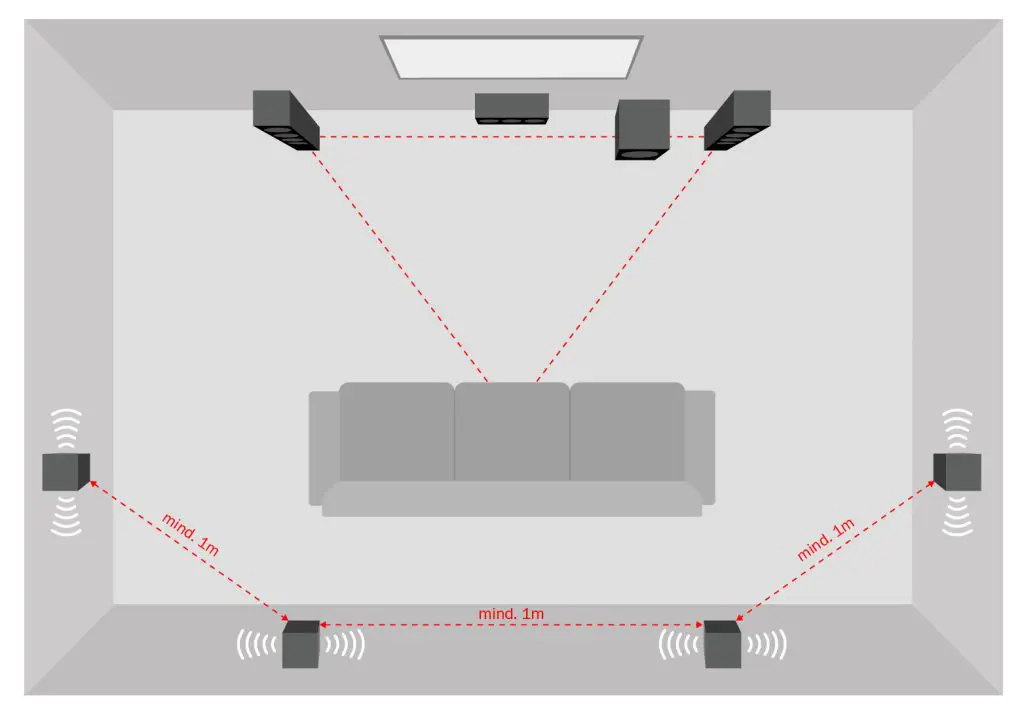 mind. 1m

mind. 1m

mind. 1m